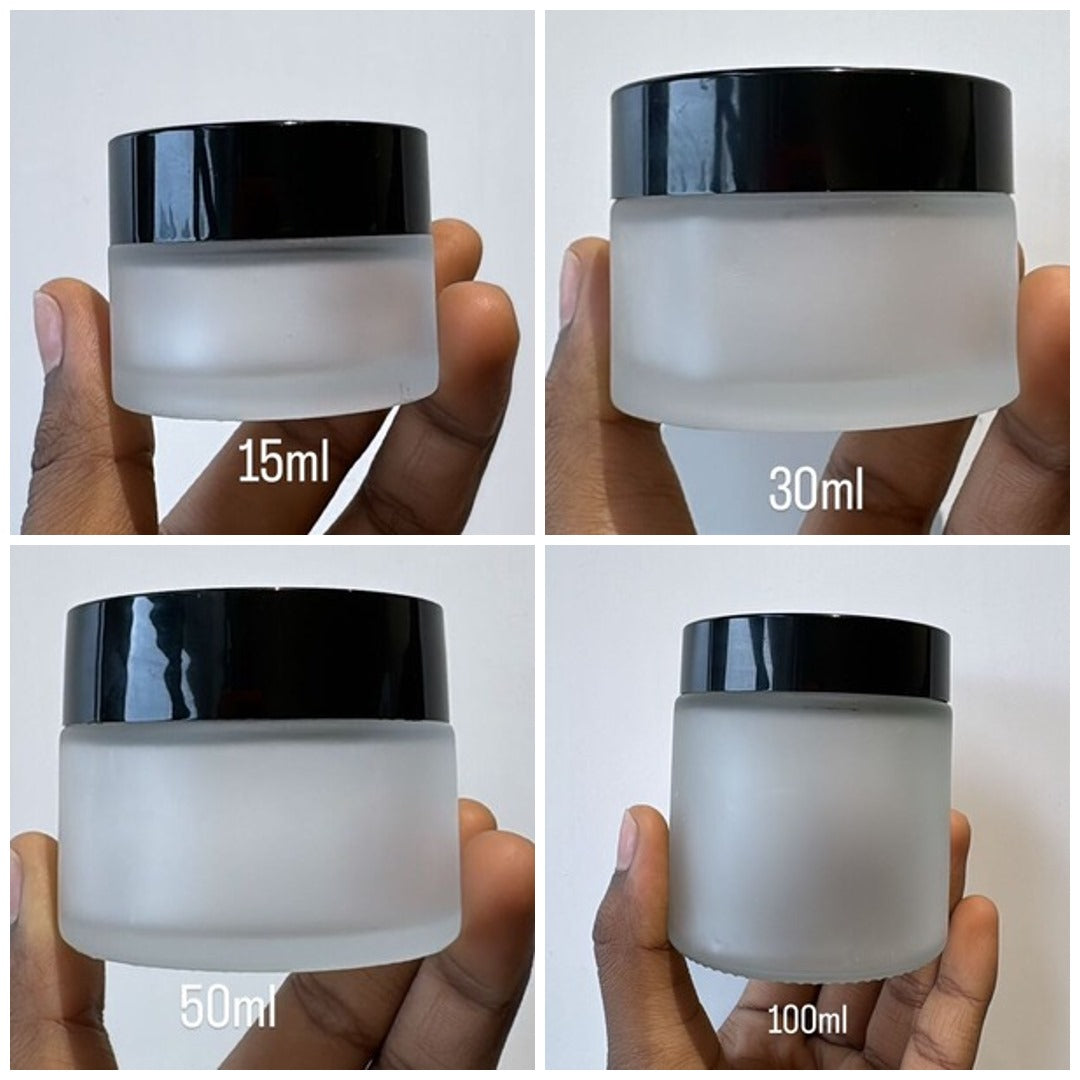 15ml

30ml

50ml

100ml